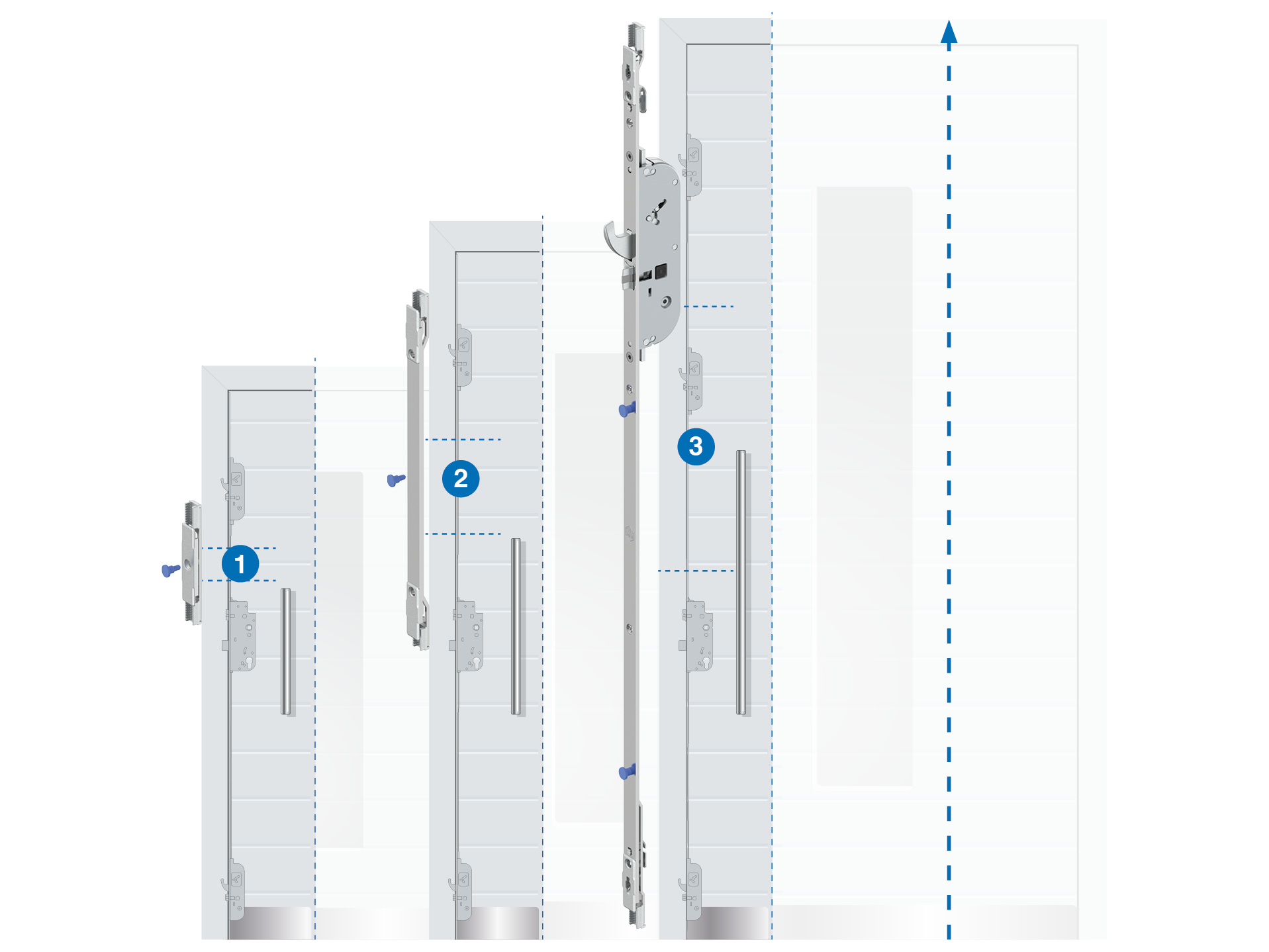 1

2

3